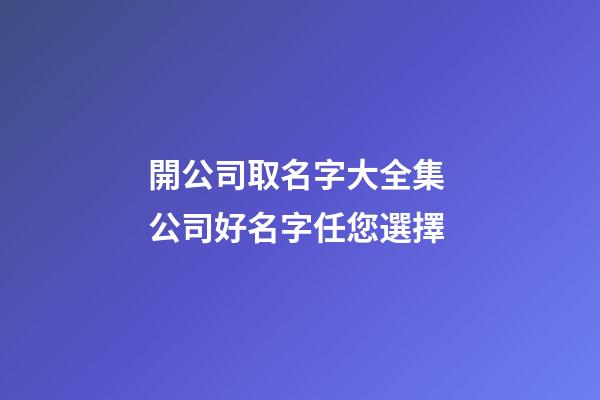 開公司取名字大全集
公司好名字任您選擇